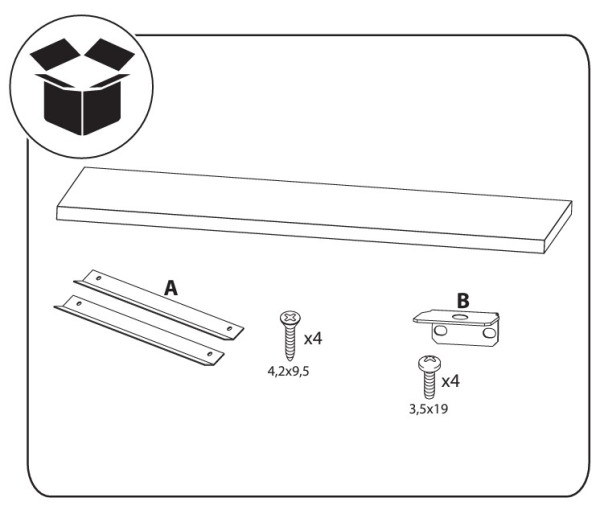 A

x4

4,2x9,5

B

x4

3,5x19